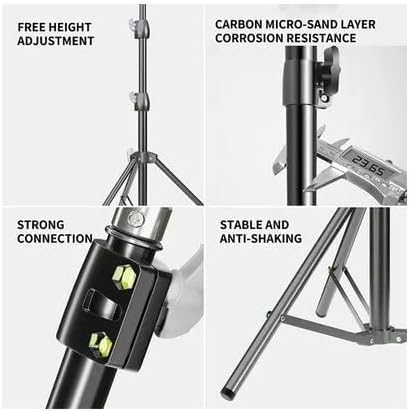 FREE HEIGHT ADJUSTMENT

CARBON MICRO-SAND LAYER CORROSION RESISTANCE

23.65

STRONG CONNECTION

STABLE AND ANTI-SHAKING